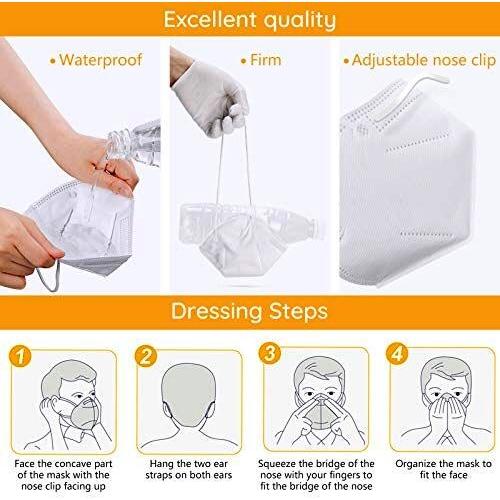 Excellent quality

• Waterproof

• Firm

• Adjustable nose clip

Dressing Steps

1

Face the concave part of the mask with the nose clip facing up

2

Hang the two ear straps on both ears

3

Squeeze the bridge of the nose with your fingers to fit the bridge of the nose

4

Organize the mask to fit the face