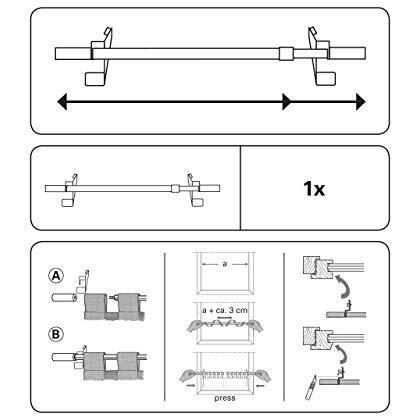 1x

A

B

a

a + ca. 3 cm

press