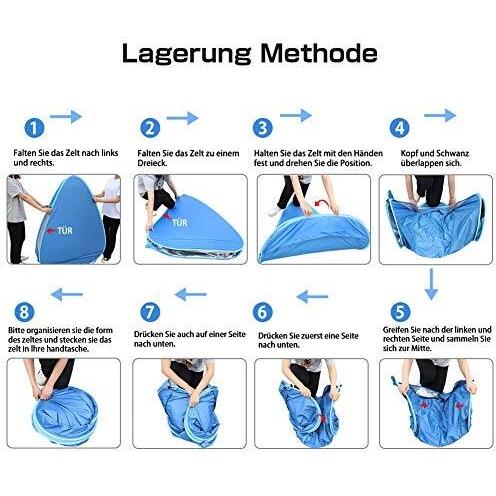 Lagerung Methode

1
Falten Sie das Zelt nach links und rechts.
TÜR

2
Falten Sie das Zelt zu einem Dreieck.
TÜR

3
Halten Sie das Zelt mit den Händen fest und drehen Sie die Position.

4
Kopf und Schwanz überlappen sich.

5
Greifen Sie nach der linken und rechten Seite und sammeln Sie sich zur Mitte.

6
Drücken Sie zuerst eine Seite nach unten.

7
Drücken Sie auch auf einer Seite nach unten.

8
Bitte organisieren sie die form des zeltes und stecken sie das zelt in Ihre handtasche.