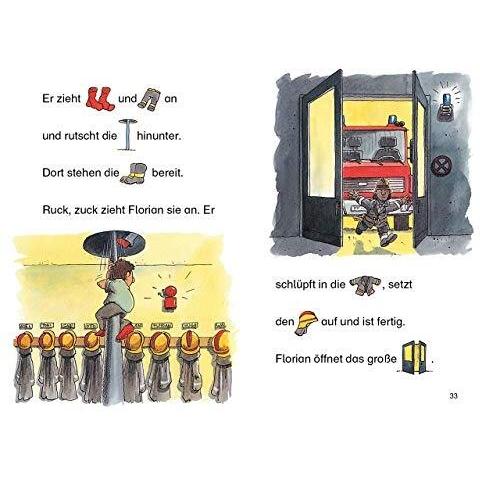 Er zieht und an

und rutscht die hinunter.

Dort stehen die bereit.

Ruck, zuck zieht Florian sie an. Er

schlüpft in die , setzt

den auf und ist fertig.

Florian öffnet das große .

33