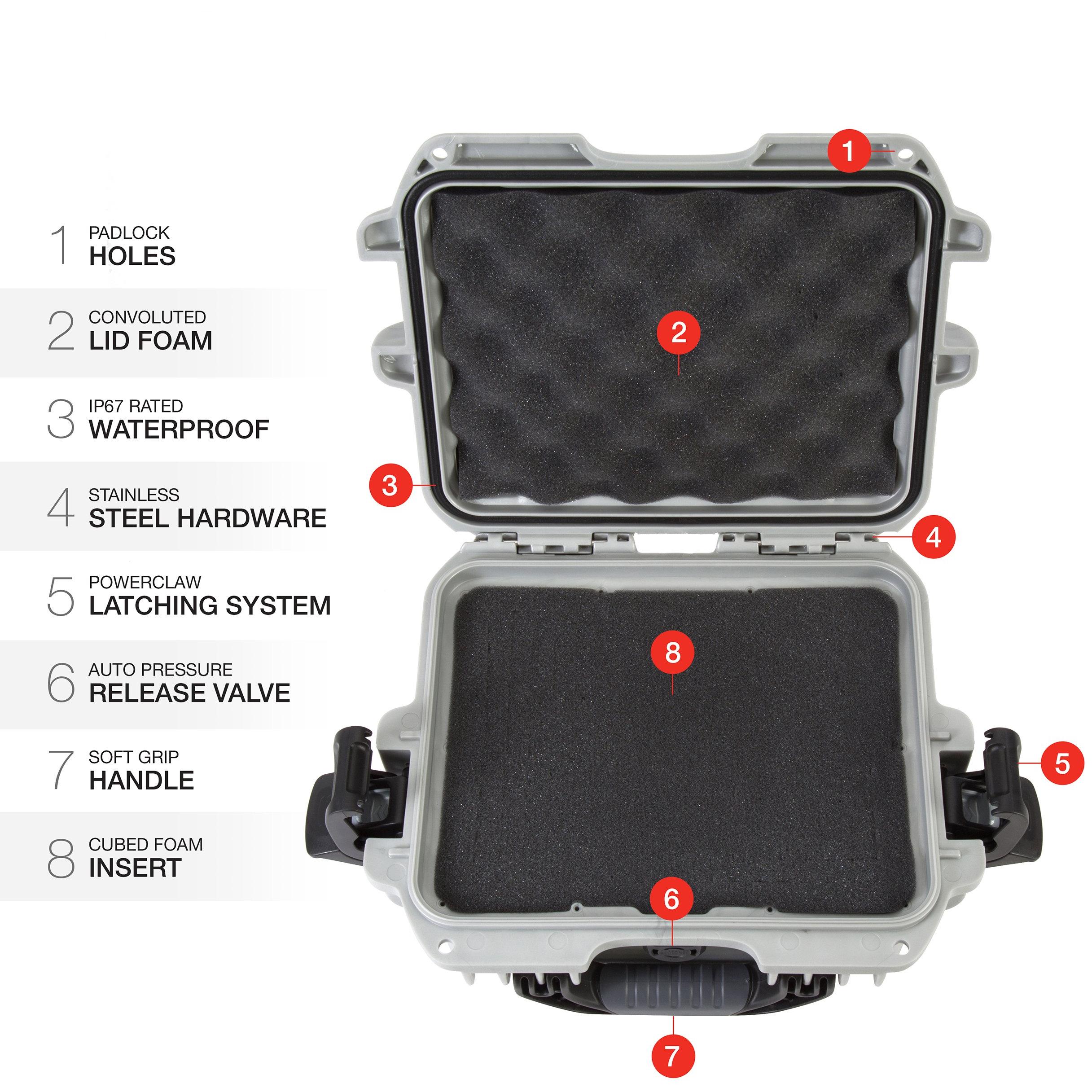 1 PADLOCK
HOLES

2 CONVOLUTED
LID FOAM

3 IP67 RATED
WATERPROOF

4 STAINLESS
STEEL HARDWARE

5 POWERCLAW
LATCHING SYSTEM

6 AUTO PRESSURE
RELEASE VALVE

7 SOFT GRIP
HANDLE

8 CUBED FOAM
INSERT

1

2

3

4

8

5

6

7