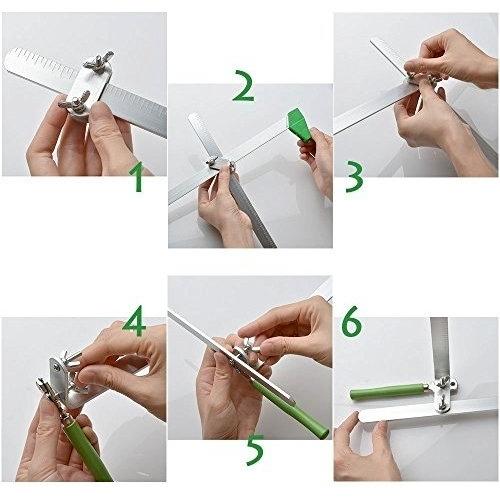 1
2
3
4
5
6