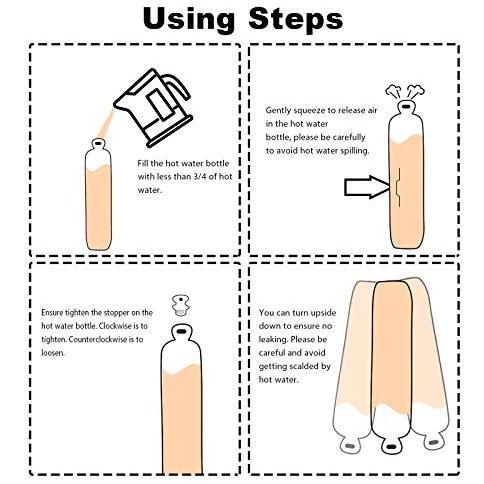 Using Steps

Fill the hot water bottle with less than 3/4 of hot water.

Gently squeeze to release air in the hot water bottle, please be carefully to avoid hot water spilling.

Ensure tighten the stopper on the hot water bottle. Clockwise is to tighten. Counterclockwise is to loosen.

You can turn upside down to ensure no leaking. Please be careful and avoid getting scalded by hot water.