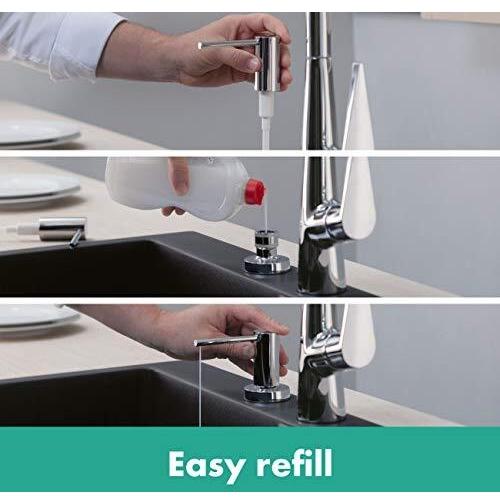 Easy refill