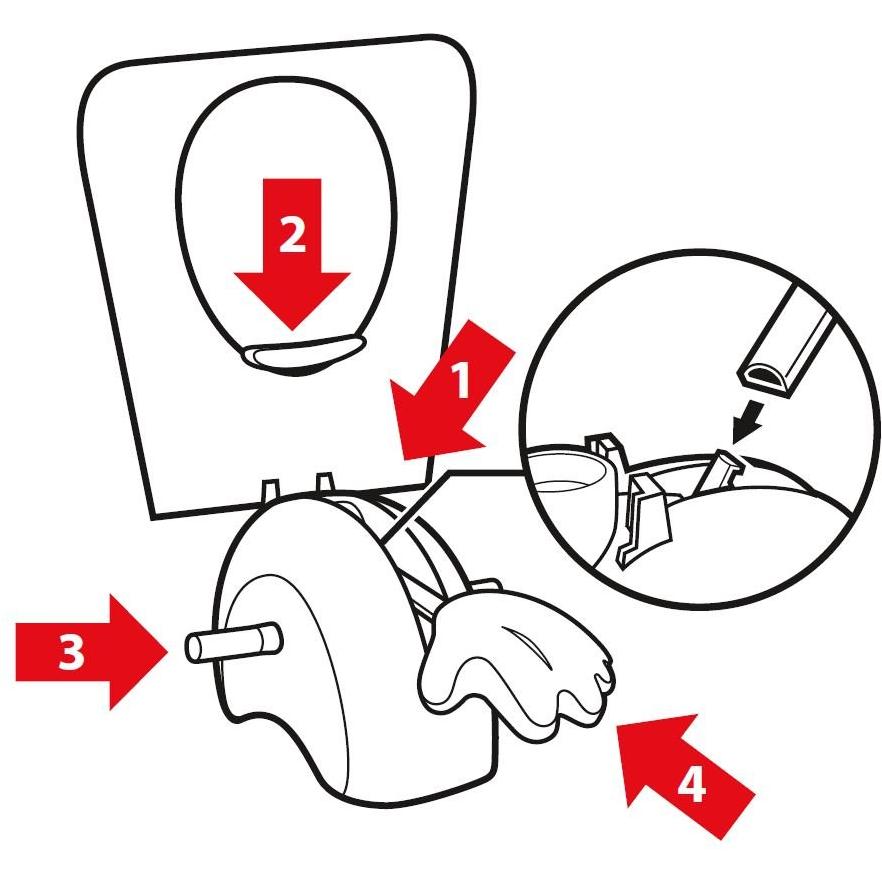 2
1
3
4