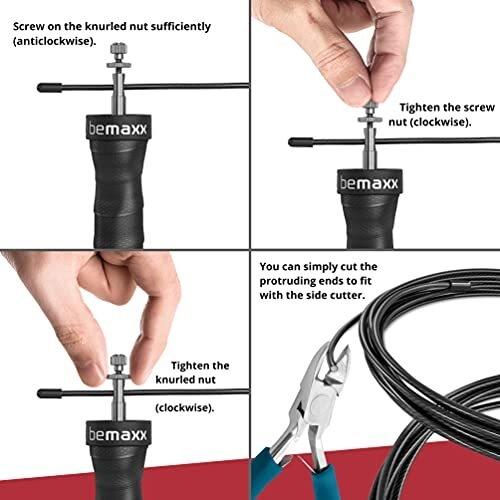 Screw on the knurled nut sufficiently (anticlockwise).

bemaxx

Tighten the screw nut (clockwise).

bemaxx

Tighten the knurled nut

(clockwise).

bemaxx

You can simply cut the protruding ends to fit with the side cutter.