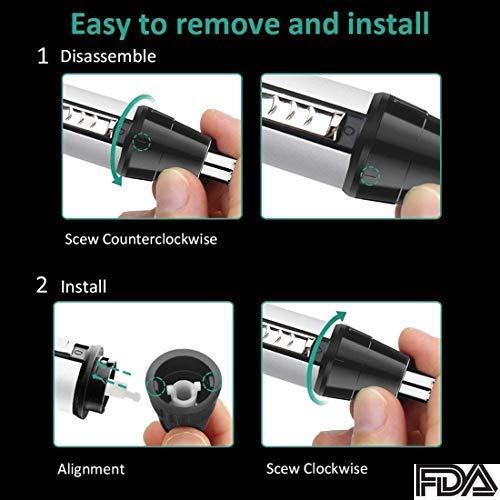 Easy to remove and install

1 Disassemble

Scew Counterclockwise

2 Install

Alignment

Scew Clockwise

FDA