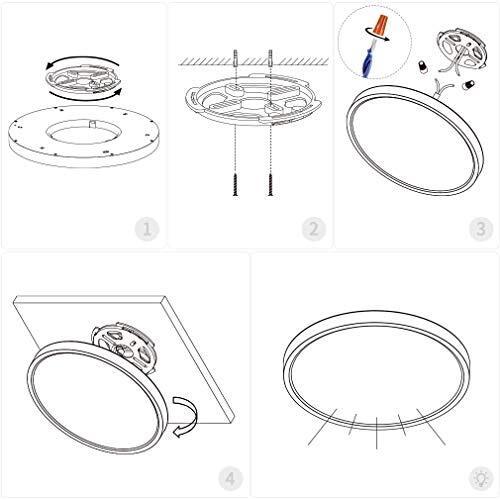 1

2

3

4