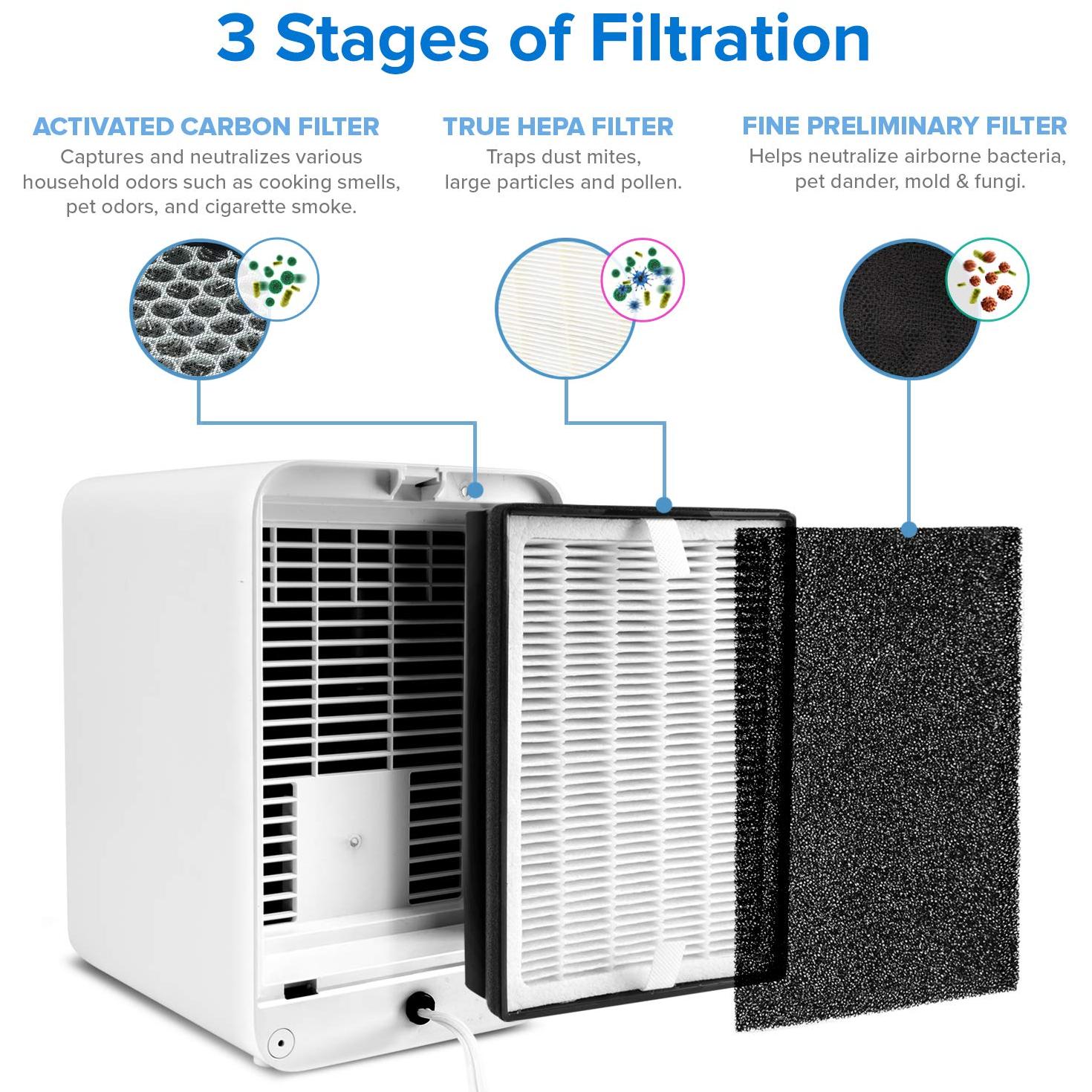 3 Stages of Filtration

ACTIVATED CARBON FILTER
Captures and neutralizes various household odors such as cooking smells, pet odors, and cigarette smoke.

TRUE HEPA FILTER
Traps dust mites, large particles and pollen.

FINE PRELIMINARY FILTER
Helps neutralize airborne bacteria, pet dander, mold & fungi.