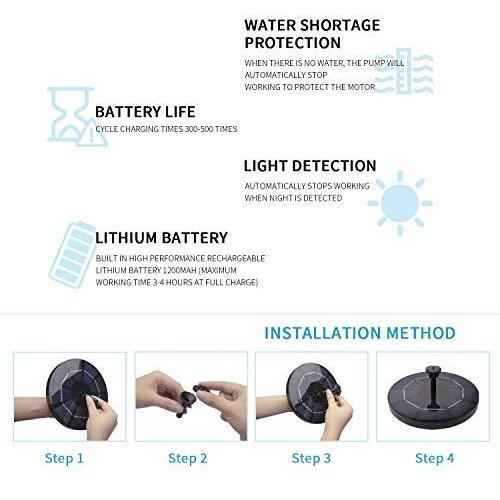 WATER SHORTAGE PROTECTION

WHEN THERE IS NO WATER, THE PUMP WILL AUTOMATICALLY STOP WORKING TO PROTECT THE MOTOR

BATTERY LIFE

CYCLE CHARGING TIMES 300-500 TIMES

LIGHT DETECTION

AUTOMATICALLY STOPS WORKING WHEN NIGHT IS DETECTED

LITHIUM BATTERY

BUILT IN HIGH PERFORMANCE RECHARGEABLE LITHIUM BATTERY 1200MAH (MAXIMUM WORKING TIME 3-4 HOURS AT FULL CHARGE)

INSTALLATION METHOD

Step 1

Step 2

Step 3

Step 4