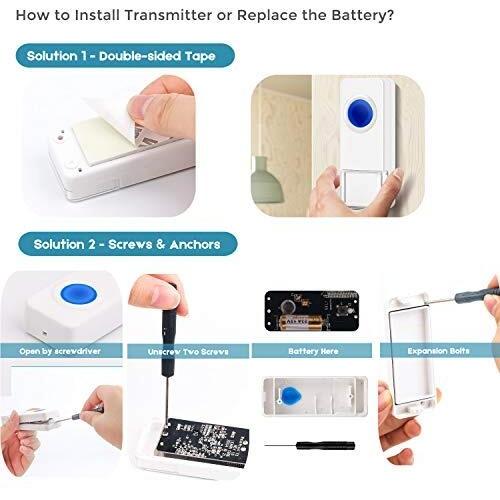 How to Install Transmitter or Replace the Battery?

Solution 1 - Double-sided Tape

Solution 2 - Screws & Anchors

Open by screwdriver

Unscrew Two Screws

Battery Here

Expansion Bolts