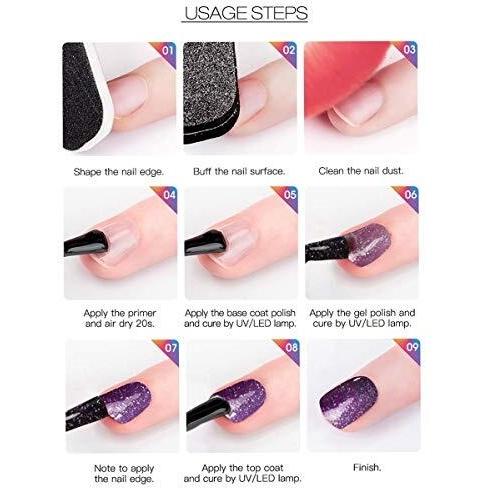 USAGE STEPS

01

Shape the nail edge.

02

Buff the nail surface.

03

Clean the nail dust.

04

Apply the primer and air dry 20s.

05

Apply the base coat polish and cure by UV/LED lamp.

06

Apply the gel polish and cure by UV/LED lamp.

07

Note to apply the nail edge.

08

Apply the top coat and cure by UV/LED lamp.

09

Finish.