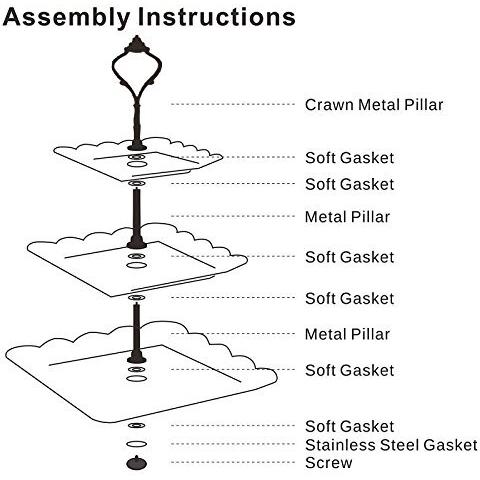 Assembly Instructions

Crawn Metal Pillar

Soft Gasket

Soft Gasket

Metal Pillar

Soft Gasket

Soft Gasket

Metal Pillar

Soft Gasket

Soft Gasket

Stainless Steel Gasket

Screw