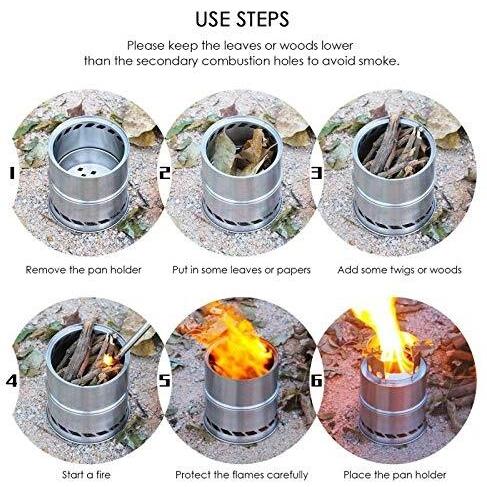 USE STEPS

Please keep the leaves or woods lower than the secondary combustion holes to avoid smoke.

1
Remove the pan holder

2
Put in some leaves or papers

3
Add some twigs or woods

4
Start a fire

5
Protect the flames carefully

6
Place the pan holder