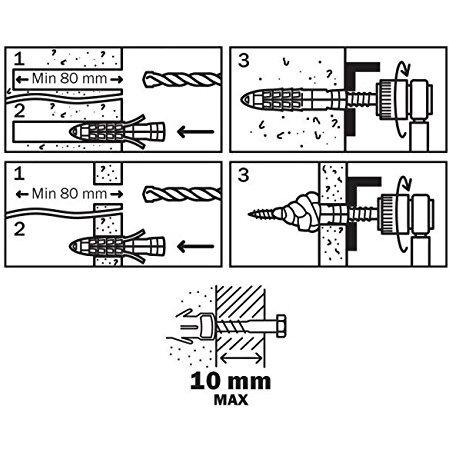 1
Min 80 mm
2

3

1
Min 80 mm
2

3

10 mm
MAX