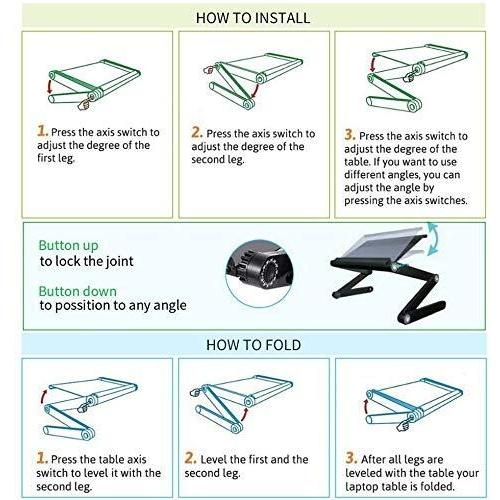 HOW TO INSTALL

1. Press the axis switch to adjust the degree of the first leg.

2. Press the axis switch to adjust the degree of the second leg.

3. Press the axis switch to adjust the degree of the table. If you want to use different angles, you can adjust the angle by pressing the axis switches.

Button up
to lock the joint

Button down
to possition to any angle

HOW TO FOLD

1. Press the table axis switch to level it with the second leg.

2. Level the first and the second leg.

3. After all legs are leveled with the table your laptop table is folded.