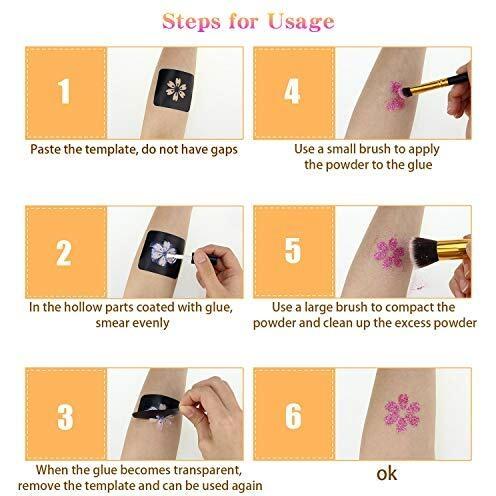 Steps for Usage

1

Paste the template, do not have gaps

4

Use a small brush to apply the powder to the glue

2

In the hollow parts coated with glue, smear evenly

5

Use a large brush to compact the powder and clean up the excess powder

3

When the glue becomes transparent, remove the template and can be used again

6

ok