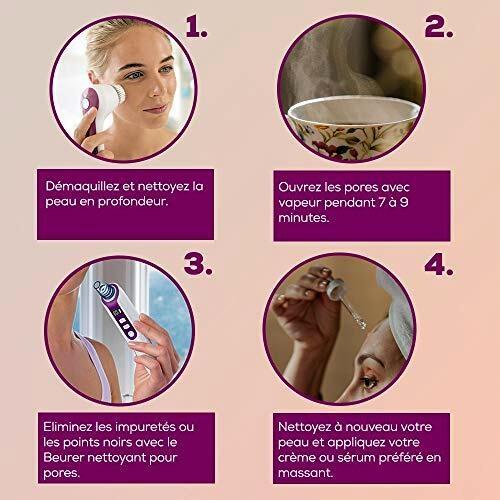 1.

Démaquillez et nettoyez la peau en profondeur.

2.

Ouvrez les pores avec vapeur pendant 7 à 9 minutes.

3.

Eliminez les impuretés ou les points noirs avec le Beurer nettoyant pour pores.

4.

Nettoyez à nouveau votre peau et appliquez votre crème ou sérum préféré en massant.