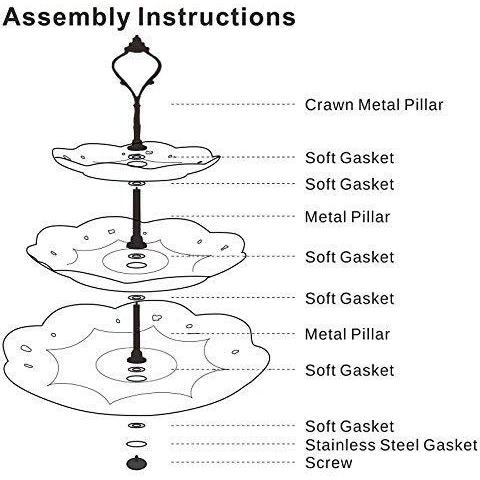 Assembly Instructions

Crawn Metal Pillar
Soft Gasket
Soft Gasket
Metal Pillar
Soft Gasket
Soft Gasket
Metal Pillar
Soft Gasket
Soft Gasket
Stainless Steel Gasket
Screw