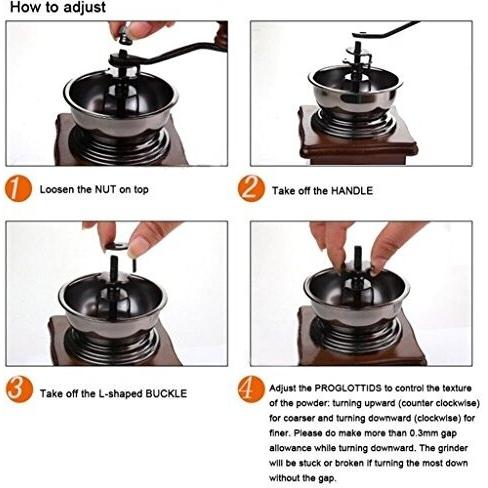 How to adjust

1 Loosen the NUT on top

2 Take off the HANDLE

3 Take off the L-shaped BUCKLE

4 Adjust the PROGLOTTIDS to control the texture of the powder: turning upward (counter clockwise) for coarser and turning downward (clockwise) for finer. Please do make more than 0.3mm gap allowance while turning downward. The grinder will be stuck or broken if turning the most down without the gap.