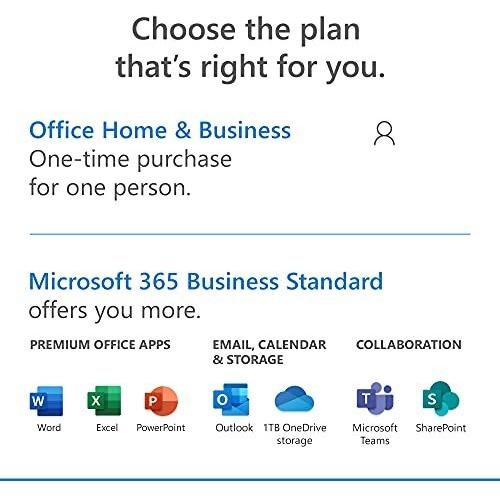 Choose the plan that's right for you.

Office Home & Business
One-time purchase for one person.

Microsoft 365 Business Standard
offers you more.

PREMIUM OFFICE APPS

Word

Excel

PowerPoint

EMAIL, CALENDAR & STORAGE

Outlook

1TB OneDrive storage

COLLABORATION

Microsoft Teams

SharePoint