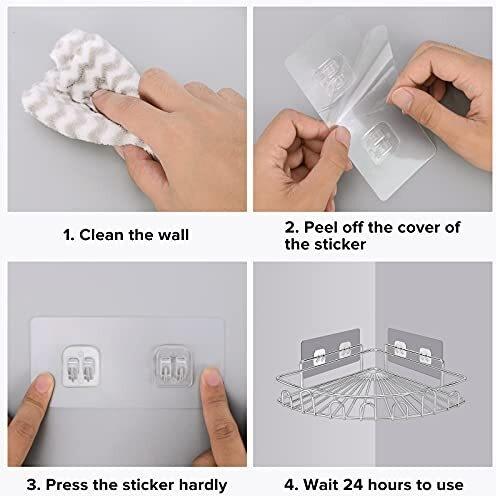 1. Clean the wall

2. Peel off the cover of the sticker

3. Press the sticker hardly

4. Wait 24 hours to use