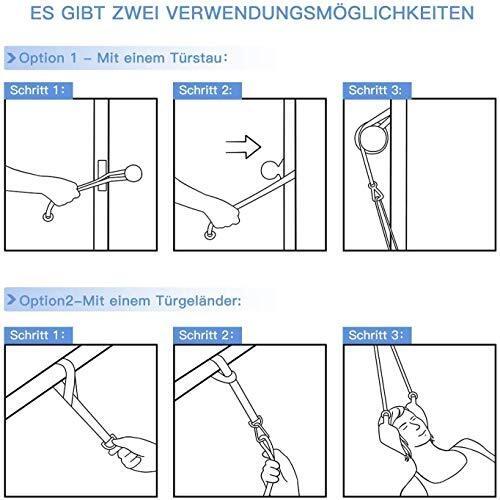 ES GIBT ZWEI VERWENDUNGSMÖGLICHKEITEN

Option 1 – Mit einem Türstau:

Schritt 1:

Schritt 2:

Schritt 3:

Option2–Mit einem Türgeländer:

Schritt 1:

Schritt 2:

Schritt 3: