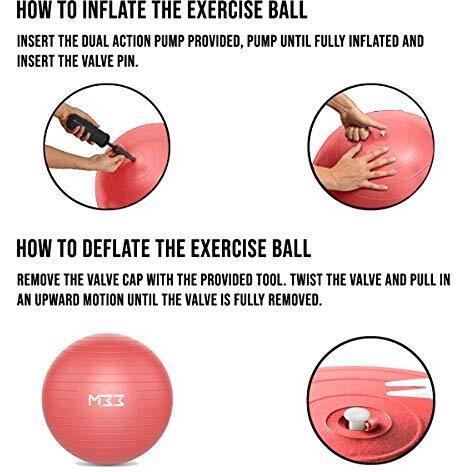 HOW TO INFLATE THE EXERCISE BALL

INSERT THE DUAL ACTION PUMP PROVIDED, PUMP UNTIL FULLY INFLATED AND INSERT THE VALVE PIN.

HOW TO DEFLATE THE EXERCISE BALL

REMOVE THE VALVE CAP WITH THE PROVIDED TOOL. TWIST THE VALVE AND PULL IN AN UPWARD MOTION UNTIL THE VALVE IS FULLY REMOVED.

M33