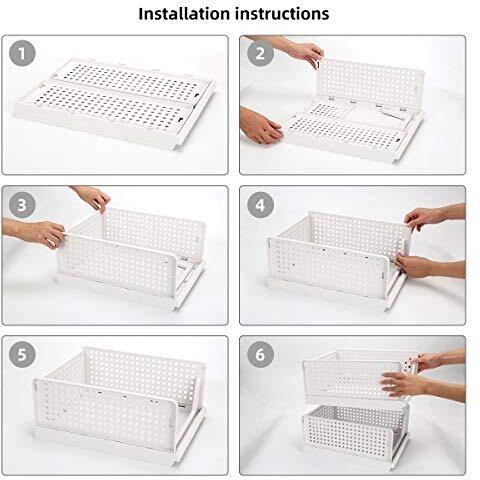 Installation instructions

1

2

3

4

5

6