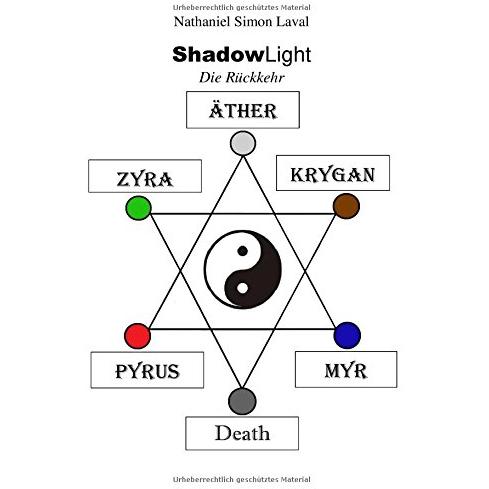 Urheberrechtlich geschütztes Material

Nathaniel Simon Laval

ShadowLight

Die Rückkehr

ÄTHER

ZYRA

KRYGAN

PYRUS

MYR

Death

Urheberrechtlich geschütztes Material