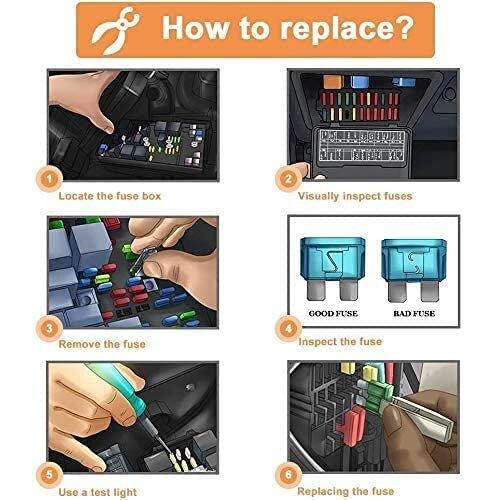 How to replace?

1
Locate the fuse box

2
Visually inspect fuses

3
Remove the fuse

GOOD FUSE

BAD FUSE

4
Inspect the fuse

5
Use a test light

6
Replacing the fuse