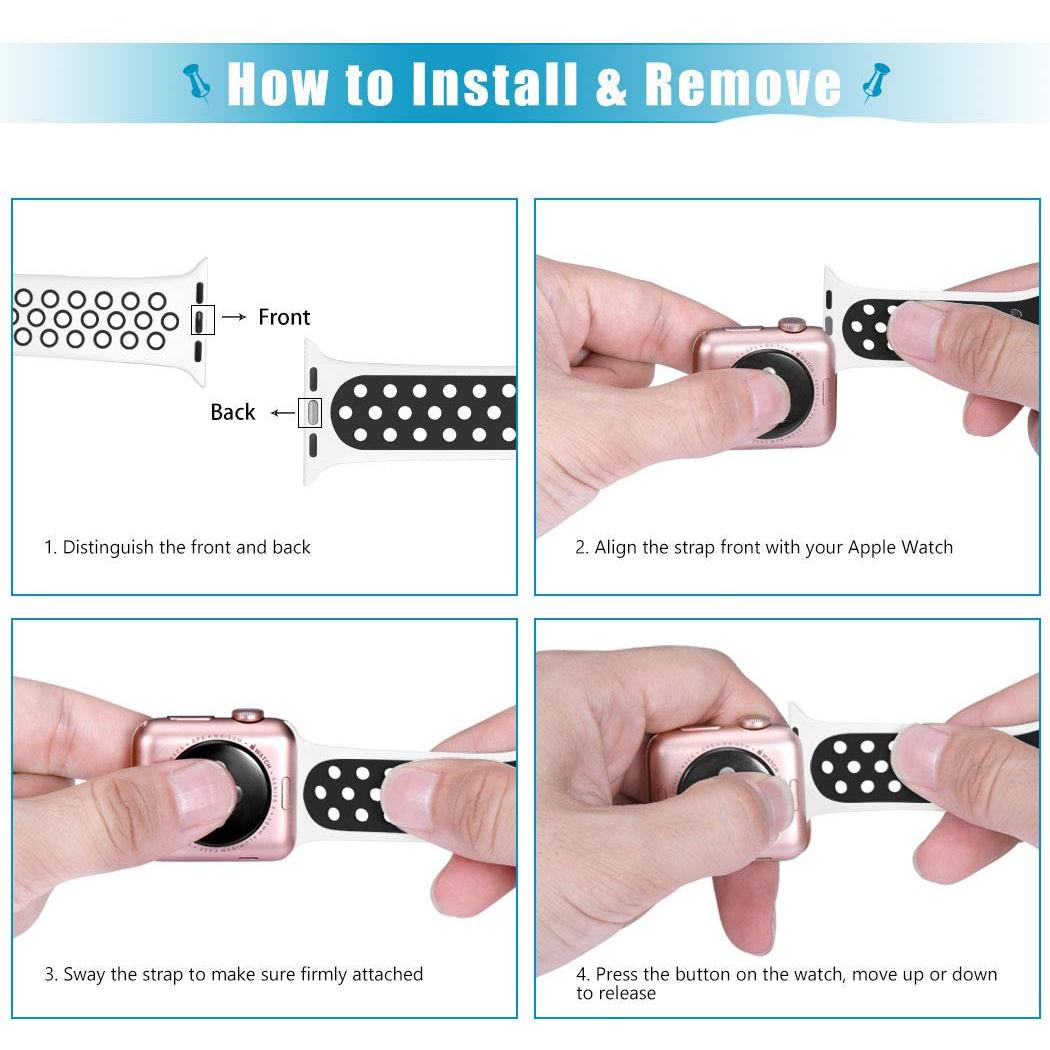 How to Install & Remove

Front

Back

1. Distinguish the front and back

2. Align the strap front with your Apple Watch

3. Sway the strap to make sure firmly attached

4. Press the button on the watch, move up or down to release