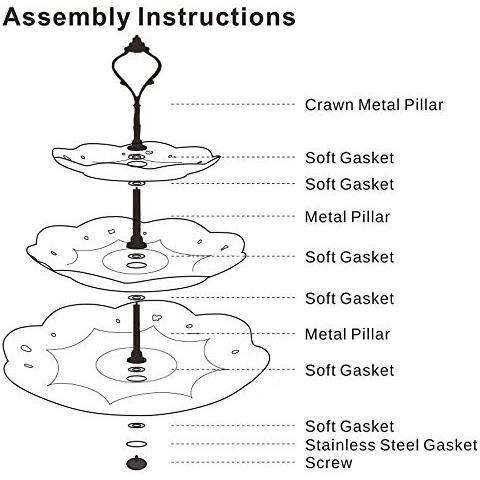 Assembly Instructions

Crawn Metal Pillar
Soft Gasket
Soft Gasket
Metal Pillar
Soft Gasket
Soft Gasket
Metal Pillar
Soft Gasket
Soft Gasket
Stainless Steel Gasket
Screw