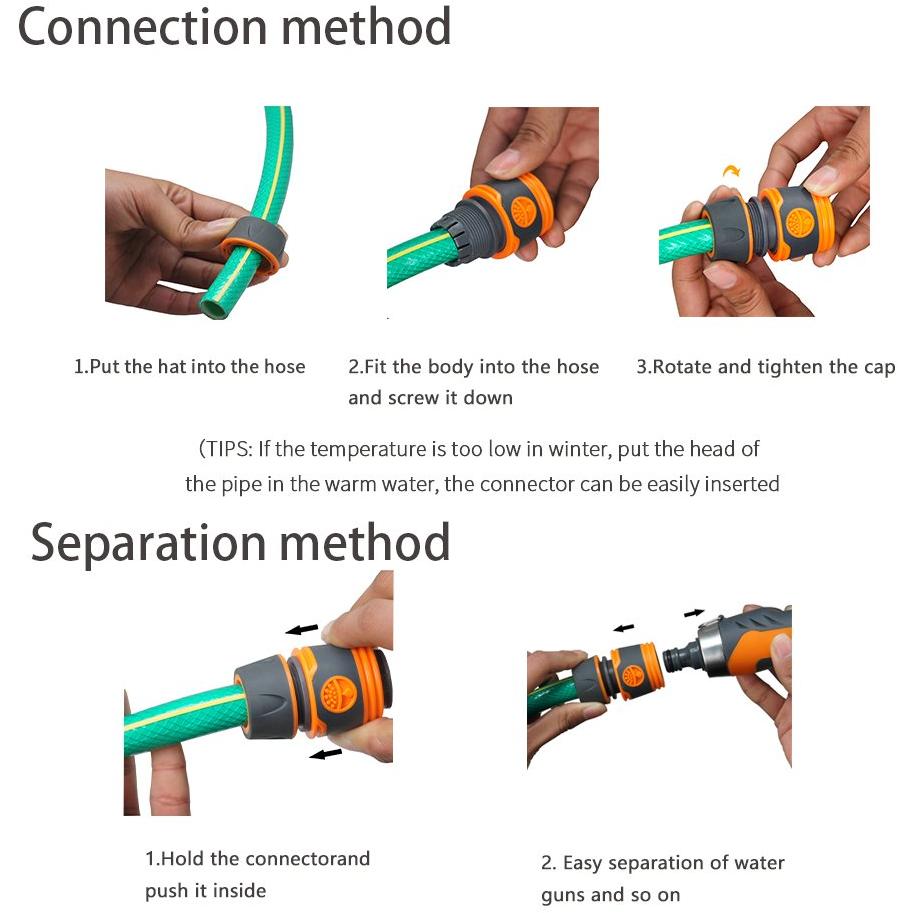 Connection method

1.Put the hat into the hose

2.Fit the body into the hose and screw it down

3.Rotate and tighten the cap

(TIPS: If the temperature is too low in winter, put the head of the pipe in the warm water, the connector can be easily inserted

Separation method

1.Hold the connectorand push it inside

2. Easy separation of water guns and so on