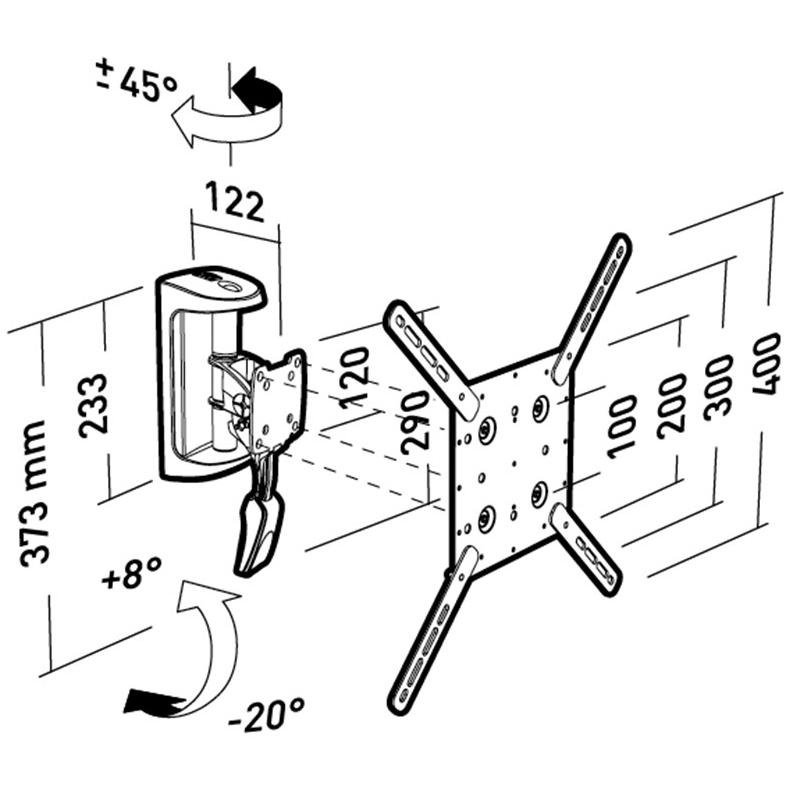 ± 45°
122
373 mm
233
120
290
100
200
300
400
+8°
-20°