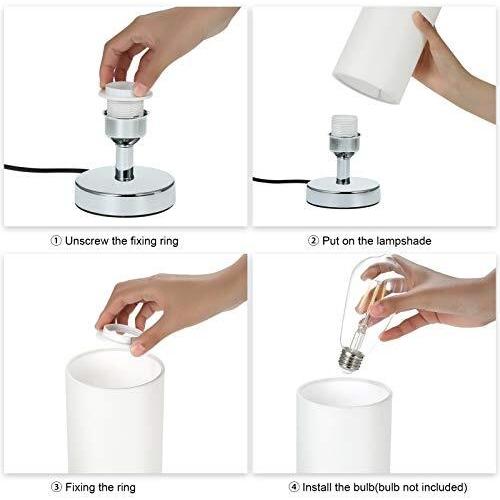 ① Unscrew the fixing ring

② Put on the lampshade

③ Fixing the ring

④ Install the bulb(bulb not included)