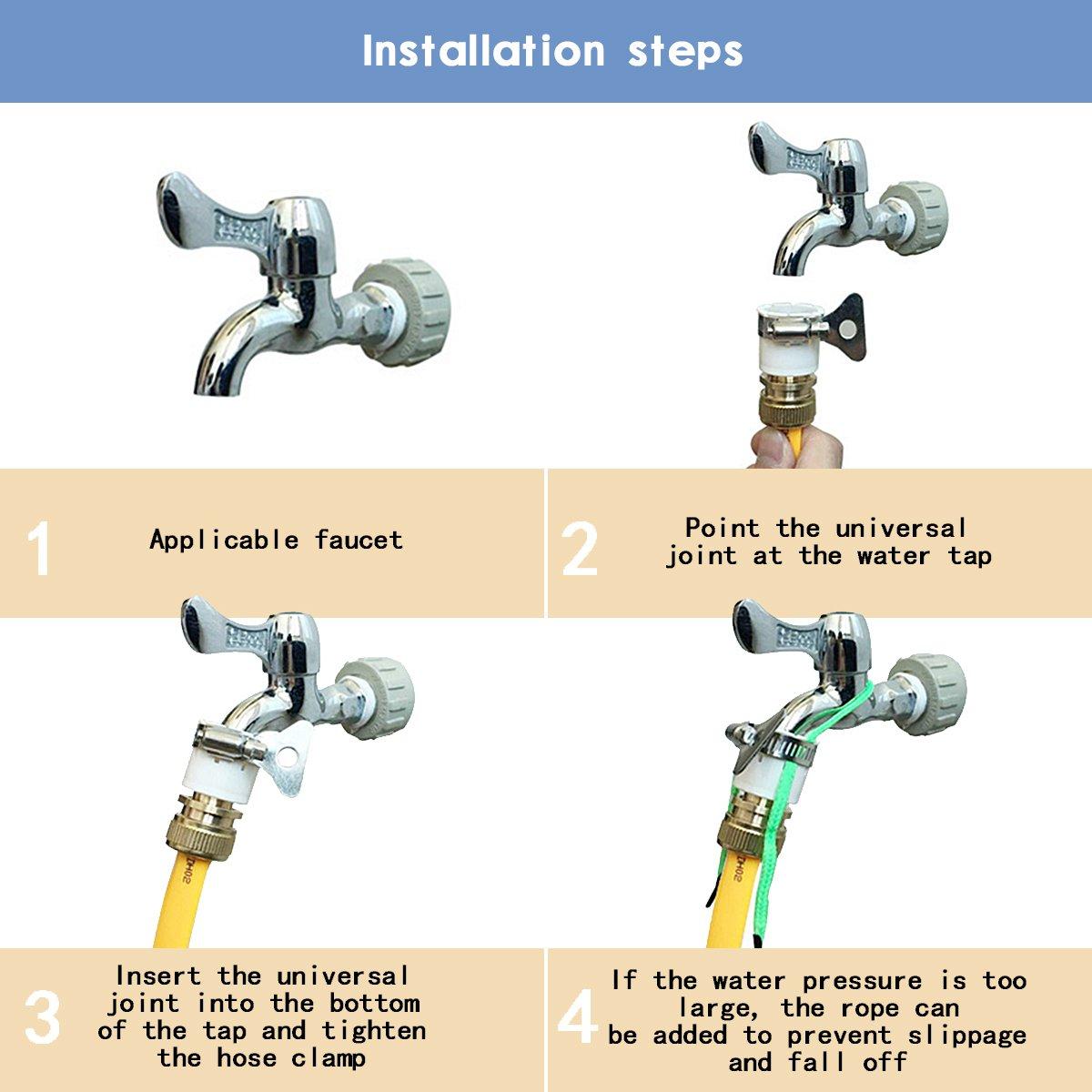 Installation steps

1

Applicable faucet

2

Point the universal joint at the water tap

3

Insert the universal joint into the bottom of the tap and tighten the hose clamp

4

If the water pressure is too large, the rope can be added to prevent slippage and fall off