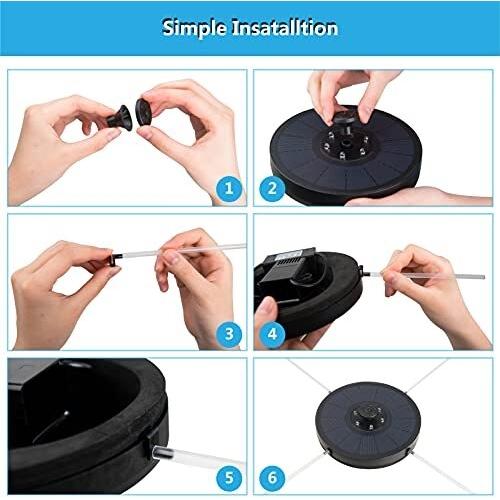 Simple Insatalltion

1

2

3

4

5

6