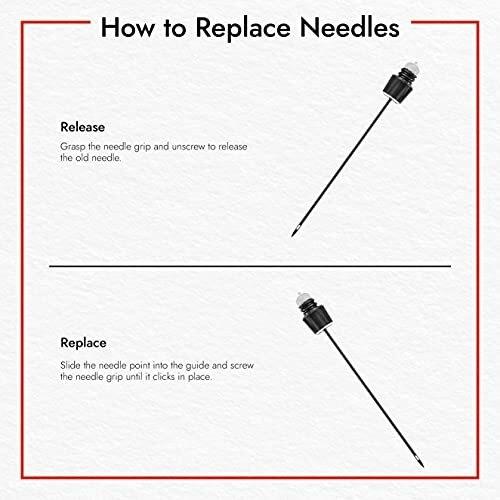 How to Replace Needles

Release

Grasp the needle grip and unscrew to release the old needle.

Replace

Slide the needle point into the guide and screw the needle grip until it clicks in place.