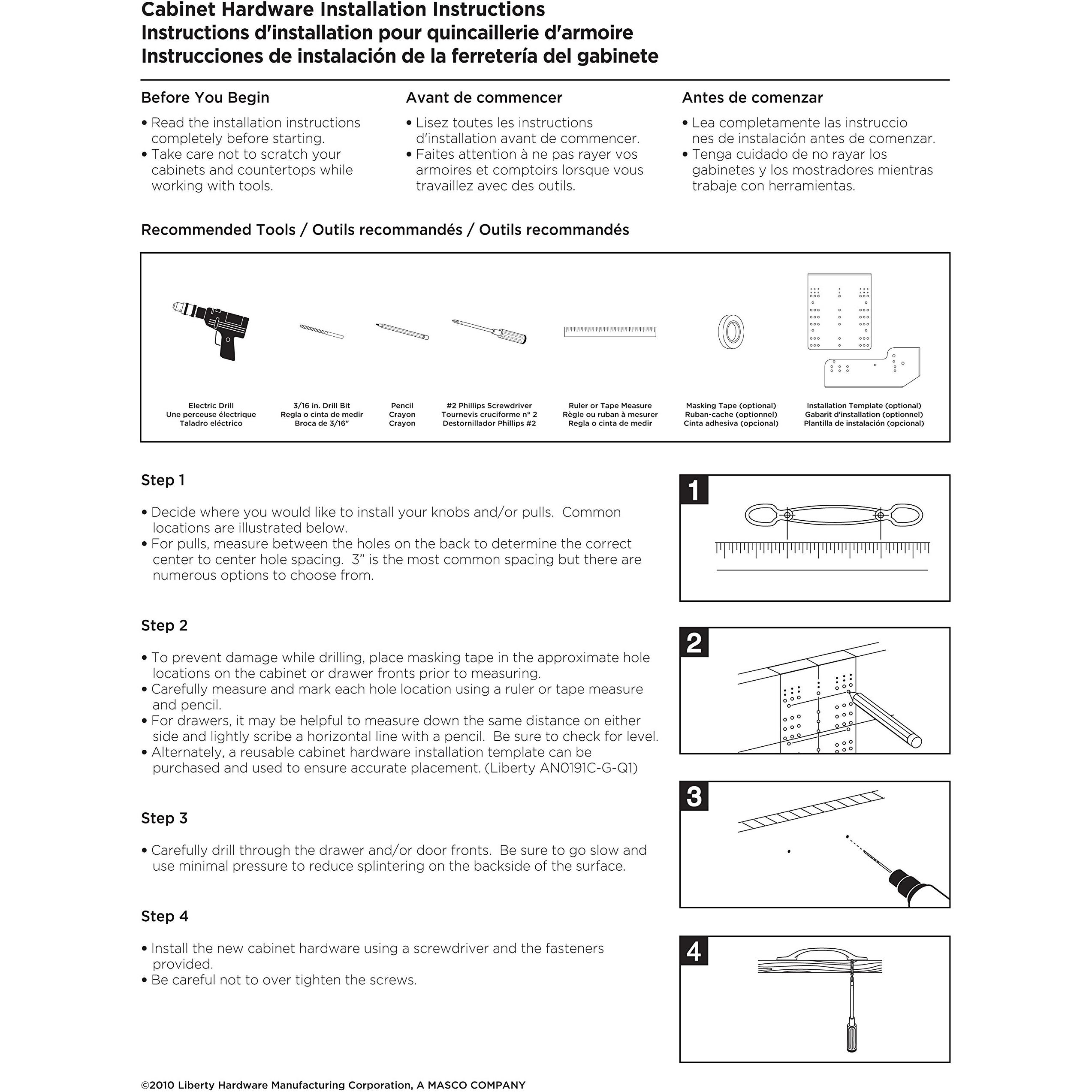 Cabinet Hardware Installation Instructions
Instructions d'installation pour quincaillerie d'armoire
Instrucciones de instalación de la ferretería del gabinete

Before You Begin

• Read the installation instructions completely before starting.
• Take care not to scratch your cabinets and countertops while working with tools.

Avant de commencer

• Lisez toutes les instructions d'installation avant de commencer.
• Faites attention à ne pas rayer vos armoires et comptoirs lorsque vous travaillez avec des outils.

Antes de comenzar

• Lea completamente las instruccio nes de instalación antes de comenzar.
• Tenga cuidado de no rayar los gabinetes y los mostradores mientras trabaje con herramientas.

Recommended Tools / Outils recommandés / Outils recommandés

Electric Drill
Une perceuse électrique
Taladro eléctrico

3/16 in. Drill Bit
Regla o cinta de medir
Broca de 3/16"

Pencil
Crayon
Crayon

#2 Phillips Screwdriver
Tournevis cruciforme n° 2
Destornillador Phillips #2

Ruler or Tape Measure
Règle ou ruban à mesurer
Regla o cinta de medir

Masking Tape (optional)
Ruban-cache (optionnel)
Cinta adhesiva (opcional)

Installation Template (optional)
Gabarit d'installation (optionnel)
Plantilla de instalación (opcional)

Step 1

• Decide where you would like to install your knobs and/or pulls. Common locations are illustrated below.
• For pulls, measure between the holes on the back to determine the correct center to center hole spacing. 3" is the most common spacing but there are numerous options to choose from.

1

Step 2

• To prevent damage while drilling, place masking tape in the approximate hole locations on the cabinet or drawer fronts prior to measuring.
• Carefully measure and mark each hole location using a ruler or tape measure and pencil.
• For drawers, it may be helpful to measure down the same distance on either side and lightly scribe a horizontal line with a pencil. Be sure to check for level.
• Alternately, a reusable cabinet hardware installation template can be purchased and used to ensure accurate placement. (Liberty AN0191C-G-Q1)

2

Step 3

• Carefully drill through the drawer and/or door fronts. Be sure to go slow and use minimal pressure to reduce splintering on the backside of the surface.

3

Step 4

• Install the new cabinet hardware using a screwdriver and the fasteners provided.
• Be careful not to over tighten the screws.

4

©2010 Liberty Hardware Manufacturing Corporation, A MASCO COMPANY