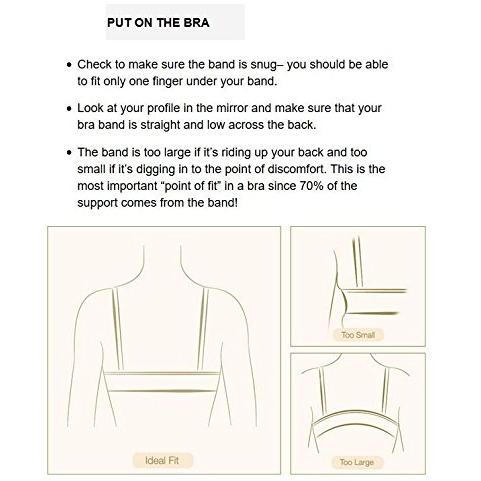 PUT ON THE BRA

• Check to make sure the band is snug– you should be able to fit only one finger under your band.

• Look at your profile in the mirror and make sure that your bra band is straight and low across the back.

• The band is too large if it's riding up your back and too small if it's digging in to the point of discomfort. This is the most important "point of fit" in a bra since 70% of the support comes from the band!

Ideal Fit

Too Small

Too Large