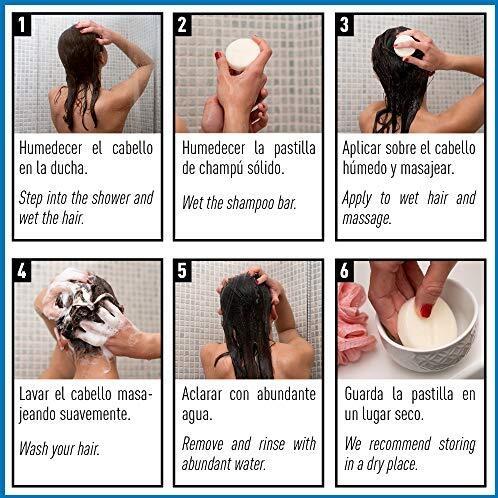 1

Humedecer el cabello en la ducha.

Step into the shower and wet the hair.

2

Humedecer la pastilla de champú sólido.

Wet the shampoo bar.

3

Aplicar sobre el cabello húmedo y masajear.

Apply to wet hair and massage.

4

Lavar el cabello masajeando suavemente.

Wash your hair.

5

Aclarar con abundante agua.

Remove and rinse with abundant water.

6

Guarda la pastilla en un lugar seco.

We recommend storing in a dry place.