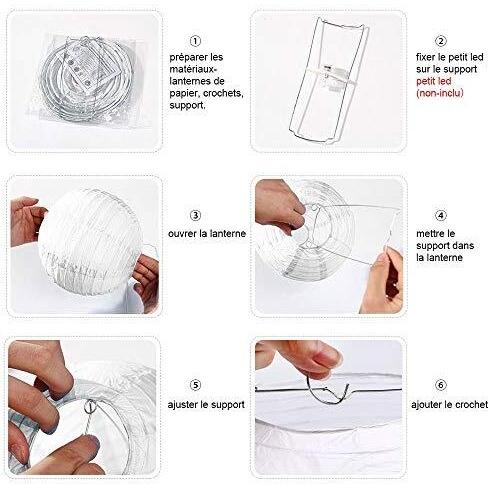 ①
préparer les matériaux-lanternes de papier, crochets, support.

②
fixer le petit led sur le support
petit led (non-inclu)

③
ouvrer la lanterne

④
mettre le support dans la lanterne

⑤
ajuster le support

⑥
ajouter le crochet