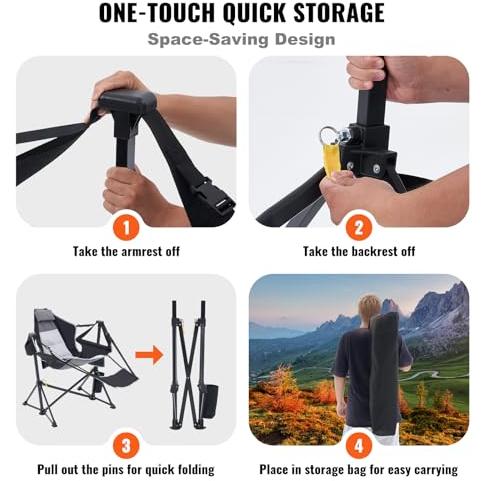 ONE-TOUCH QUICK STORAGE

Space-Saving Design

1

Take the armrest off

2

Take the backrest off

3

Pull out the pins for quick folding

4

Place in storage bag for easy carrying