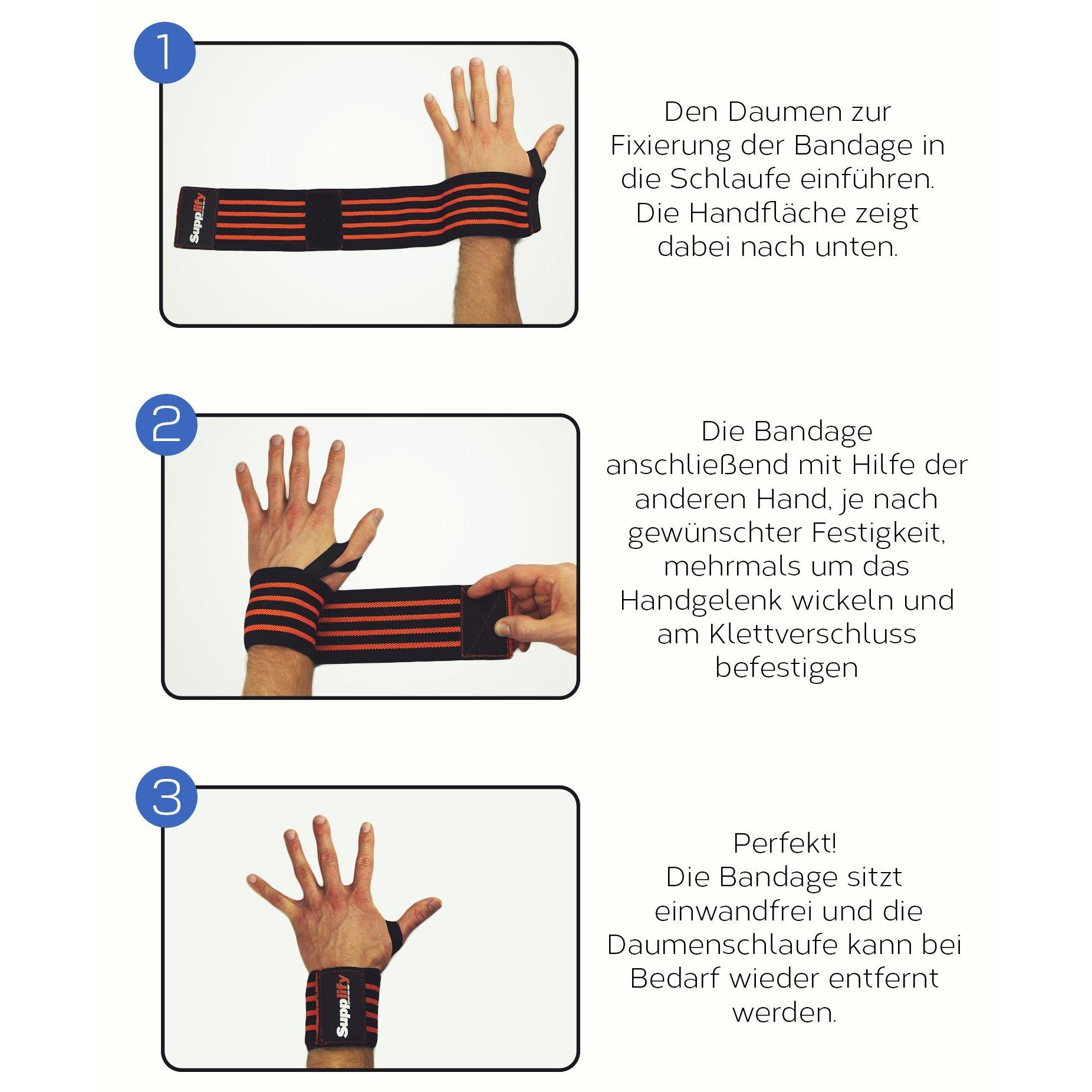 1

Supplify

Den Daumen zur Fixierung der Bandage in die Schlaufe einführen. Die Handfläche zeigt dabei nach unten.

2

Die Bandage anschließend mit Hilfe der anderen Hand, je nach gewünschter Festigkeit, mehrmals um das Handgelenk wickeln und am Klettverschluss befestigen

3

Supplify

Perfekt!
Die Bandage sitzt einwandfrei und die Daumenschlaufe kann bei Bedarf wieder entfernt werden.