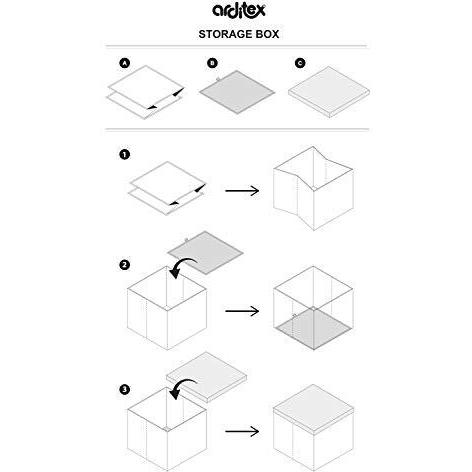 arditex

STORAGE BOX

A

B

C

1

2

3