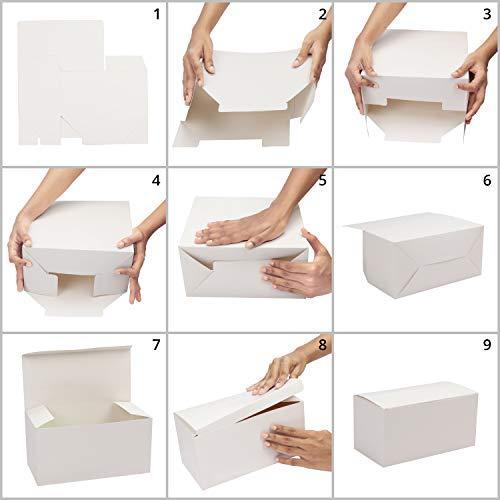 1

2

3

4

5

6

7

8

9