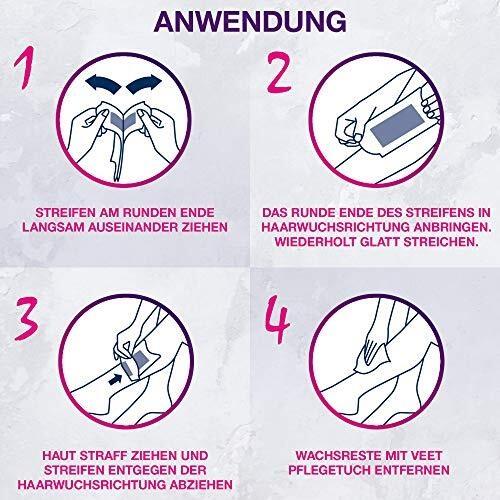 ANWENDUNG

1

STREIFEN AM RUNDEN ENDE LANGSAM AUSEINANDER ZIEHEN

2

DAS RUNDE ENDE DES STREIFENS IN HAARWUCHSRICHTUNG ANBRINGEN. WIEDERHOLT GLATT STREICHEN.

3

HAUT STRAFF ZIEHEN UND STREIFEN ENTGEGEN DER HAARWUCHSRICHTUNG ABZIEHEN

4

WACHSRESTE MIT VEET PFLEGETUCH ENTFERNEN