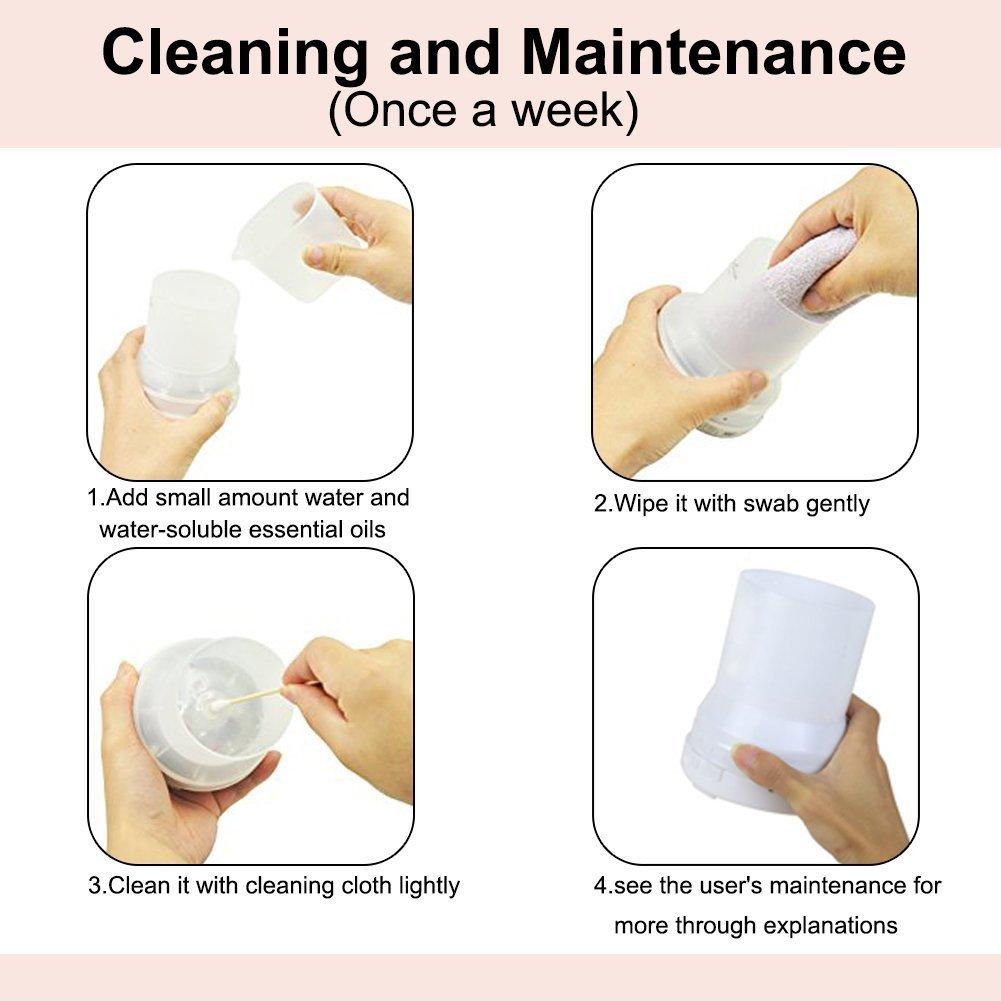 Cleaning and Maintenance
(Once a week)

1.Add small amount water and water-soluble essential oils

2.Wipe it with swab gently

3.Clean it with cleaning cloth lightly

4.see the user's maintenance for more through explanations