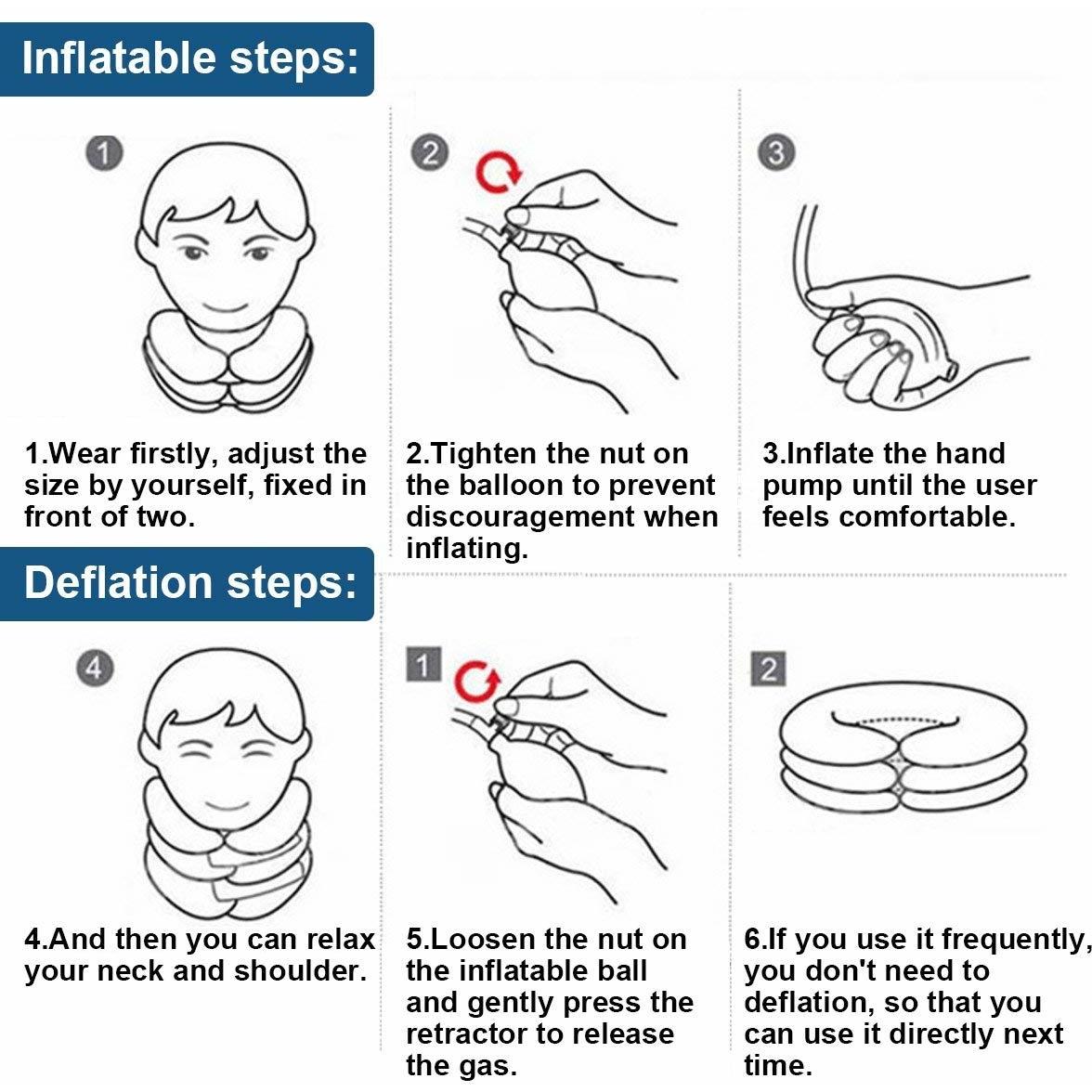 Inflatable steps:

1

2

3

1.Wear firstly, adjust the size by yourself, fixed in front of two.

2.Tighten the nut on the balloon to prevent discouragement when inflating.

3.Inflate the hand pump until the user feels comfortable.

Deflation steps:

4

1

2

4.And then you can relax your neck and shoulder.

5.Loosen the nut on the inflatable ball and gently press the retractor to release the gas.

6.If you use it frequently, you don't need to deflation, so that you can use it directly next time.